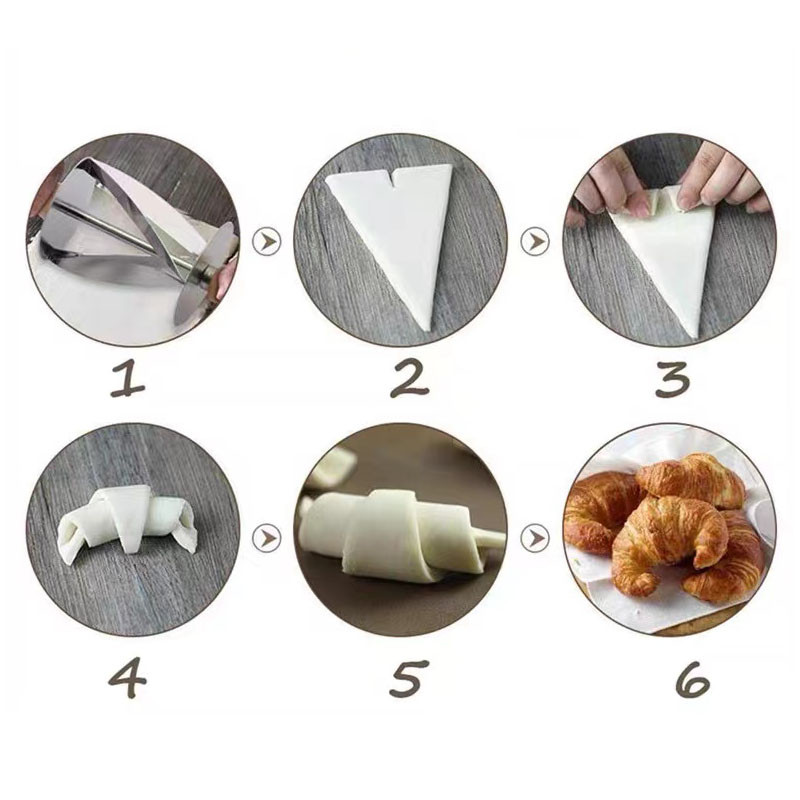 1

2

3

4

5

6