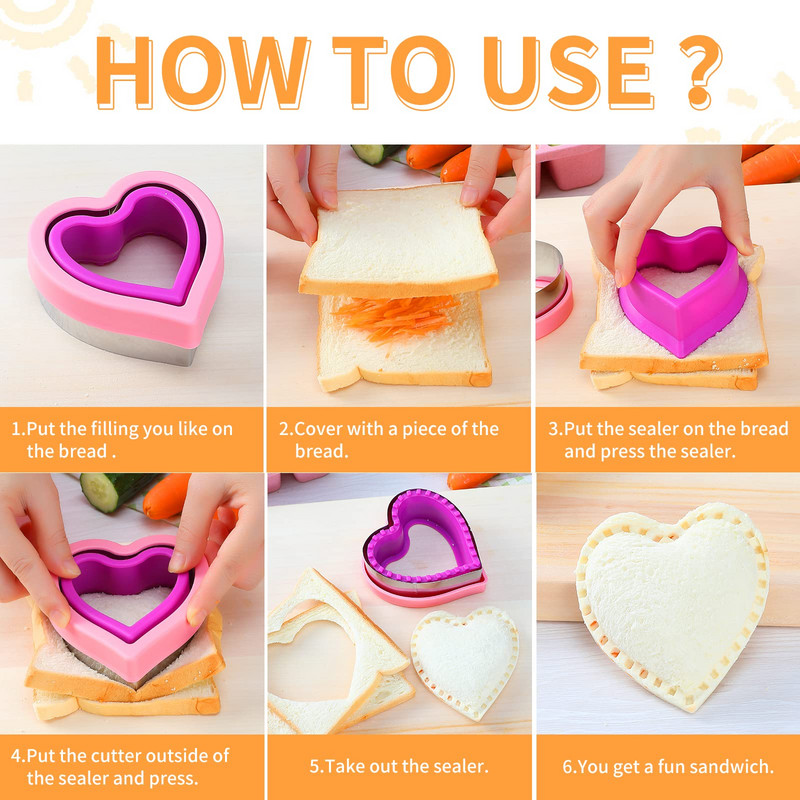 HOW TO USE ?

1.Put the filling you like on the bread .

2.Cover with a piece of the bread.

3.Put the sealer on the bread and press the sealer.

4.Put the cutter outside of the sealer and press.

5.Take out the sealer.

6.You get a fun sandwich.