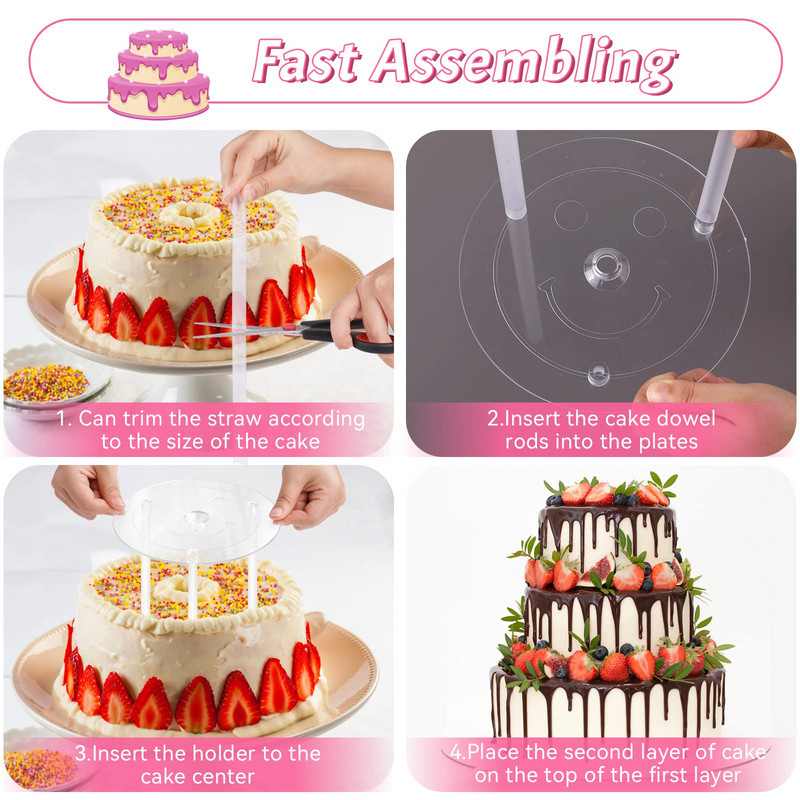 Fast Assembling

1. Can trim the straw according to the size of the cake

2.Insert the cake dowel rods into the plates

3.Insert the holder to the cake center

4.Place the second layer of cake on the top of the first layer