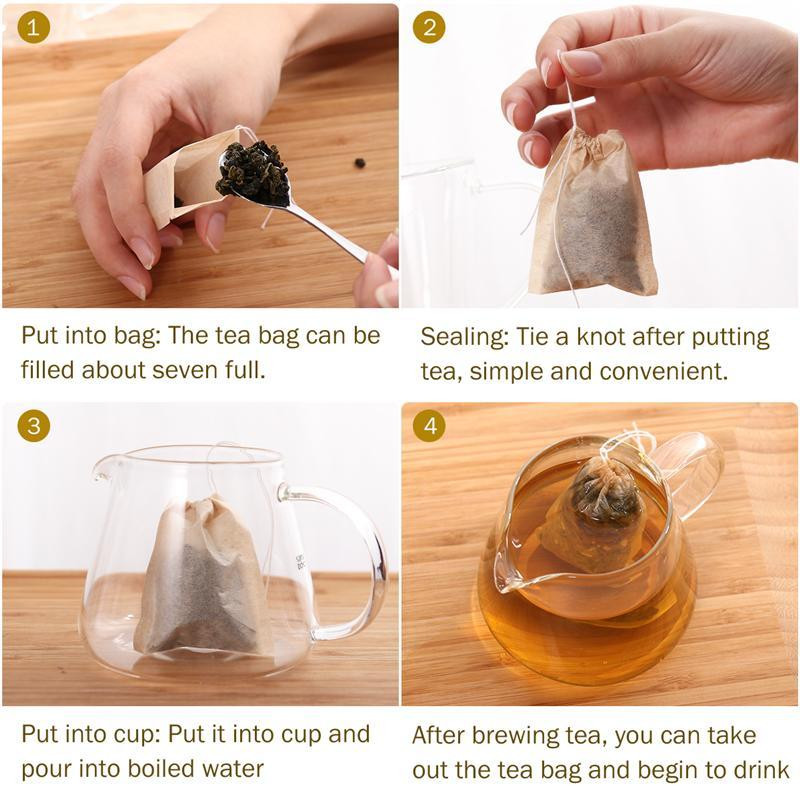 1

Put into bag: The tea bag can be filled about seven full.

2

Sealing: Tie a knot after putting tea, simple and convenient.

3

Put into cup: Put it into cup and pour into boiled water

4

After brewing tea, you can take out the tea bag and begin to drink