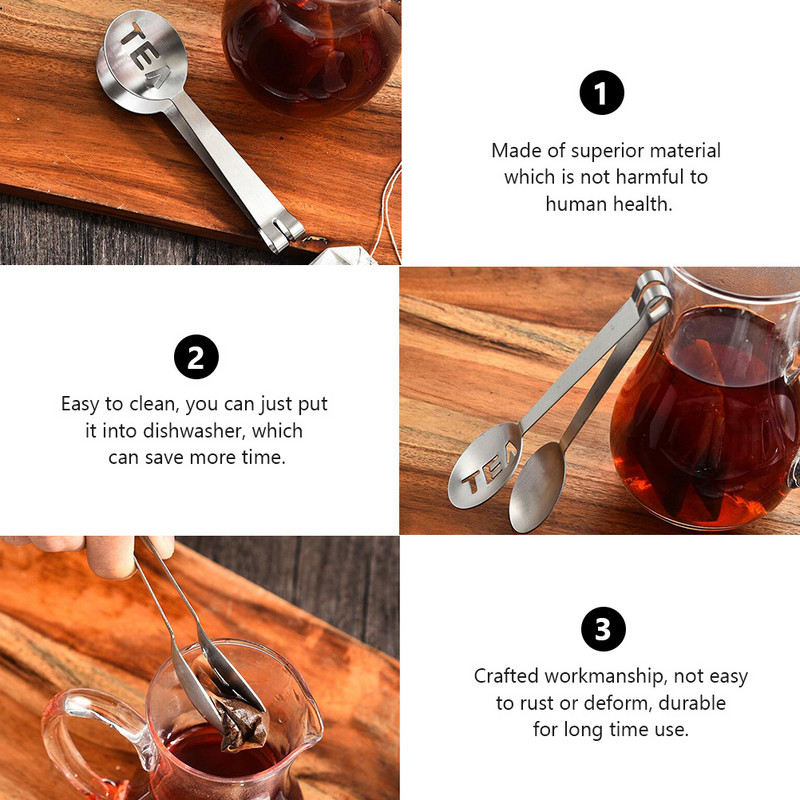 TEA

1

Made of superior material which is not harmful to human health.

2

Easy to clean, you can just put it into dishwasher, which can save more time.

TEA

3

Crafted workmanship, not easy to rust or deform, durable for long time use.