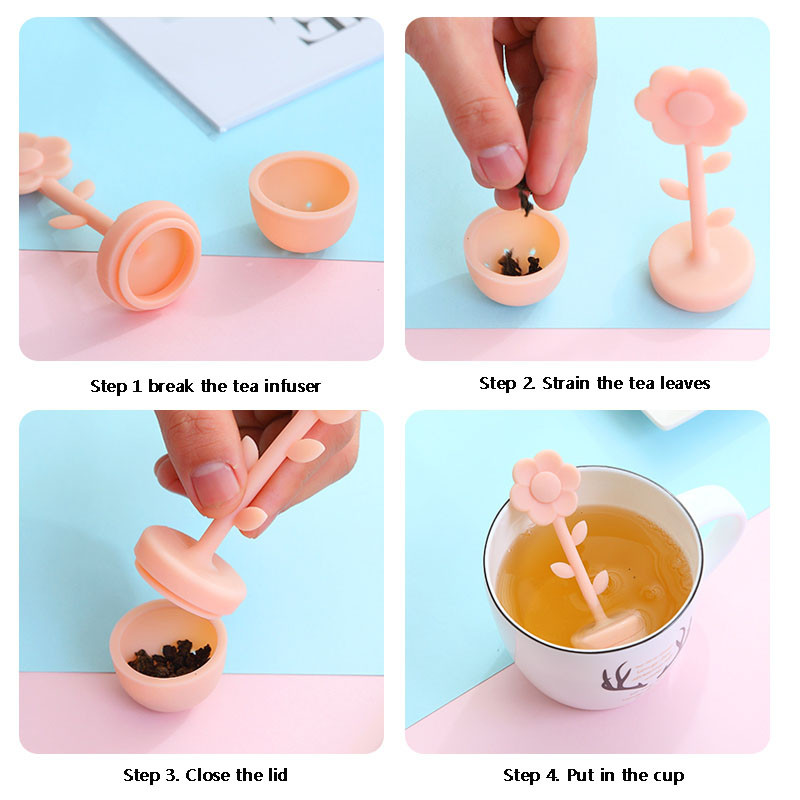 Step 1 break the tea infuser

Step 2. Strain the tea leaves

Step 3. Close the lid

Step 4. Put in the cup