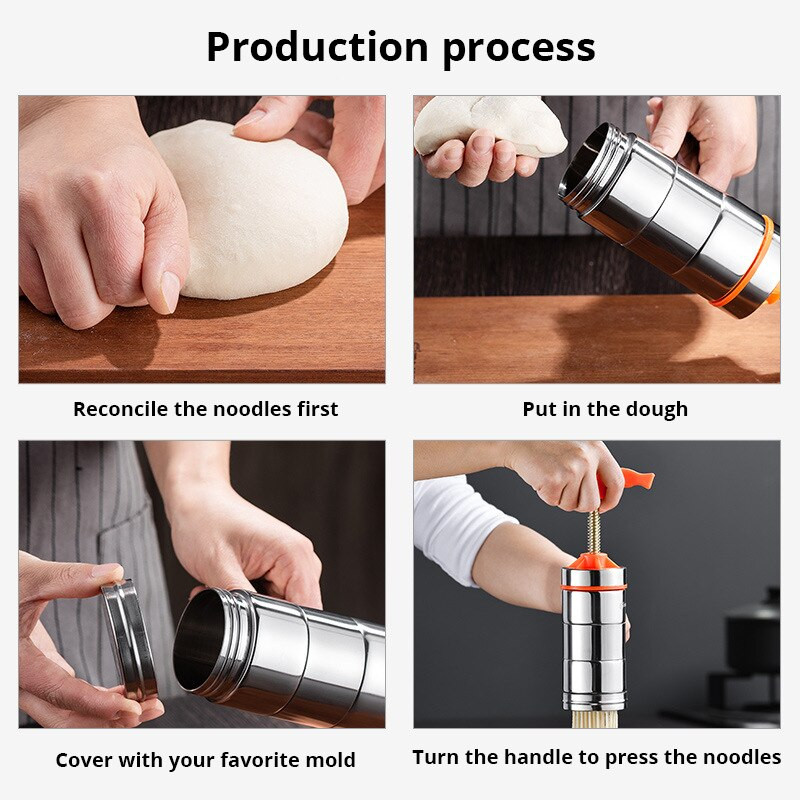 Production process

Reconcile the noodles first

Put in the dough

Cover with your favorite mold

Turn the handle to press the noodles