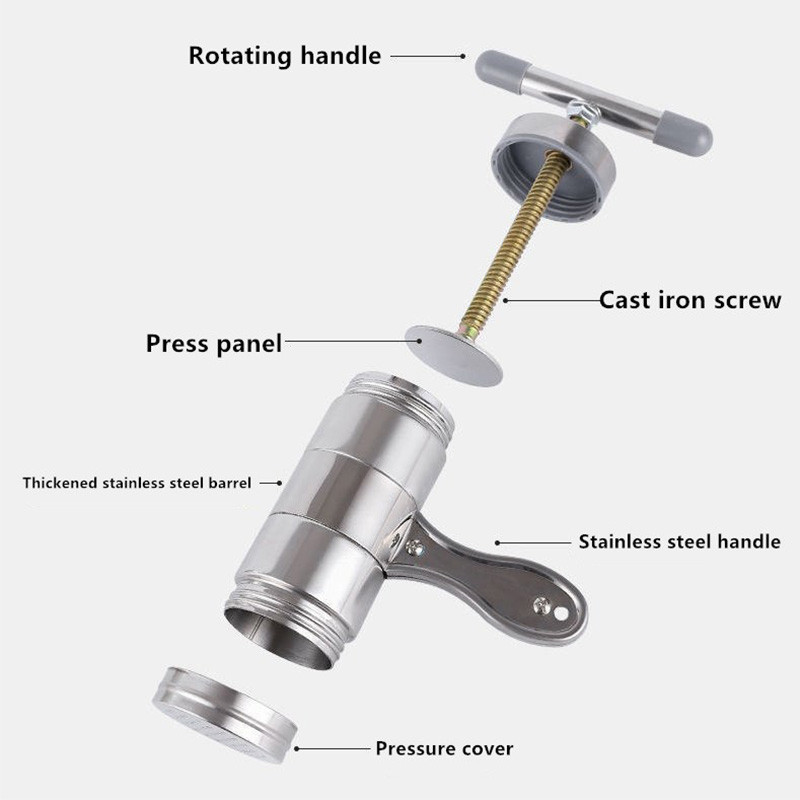 Rotating handle

Cast iron screw

Press panel

Thickened stainless steel barrel

Stainless steel handle

Pressure cover