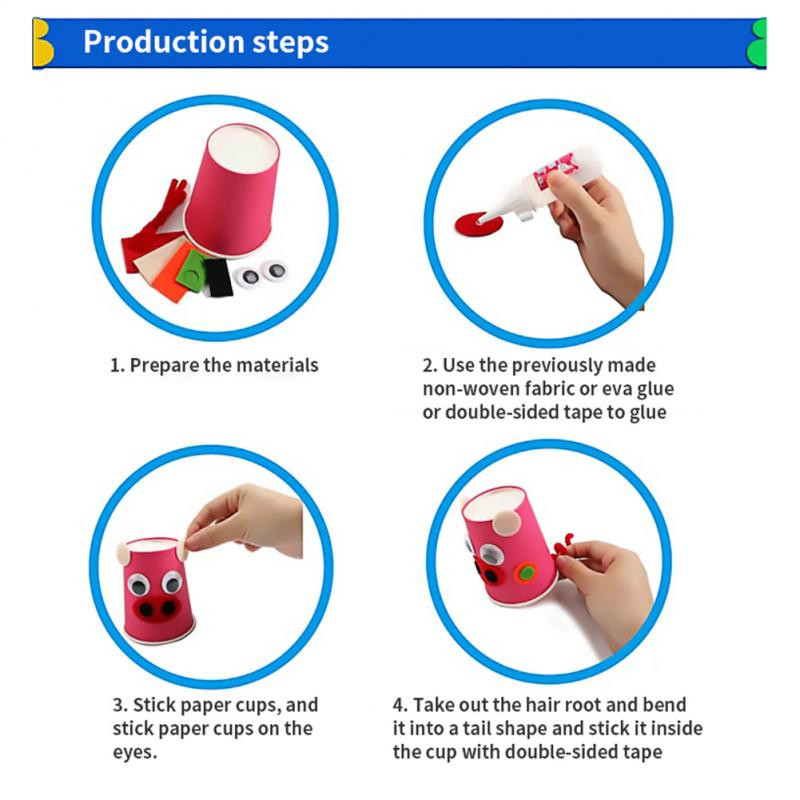 Production steps

1. Prepare the materials

2. Use the previously made non-woven fabric or eva glue or double-sided tape to glue

3. Stick paper cups, and stick paper cups on the eyes.

4. Take out the hair root and bend it into a tail shape and stick it inside the cup with double-sided tape