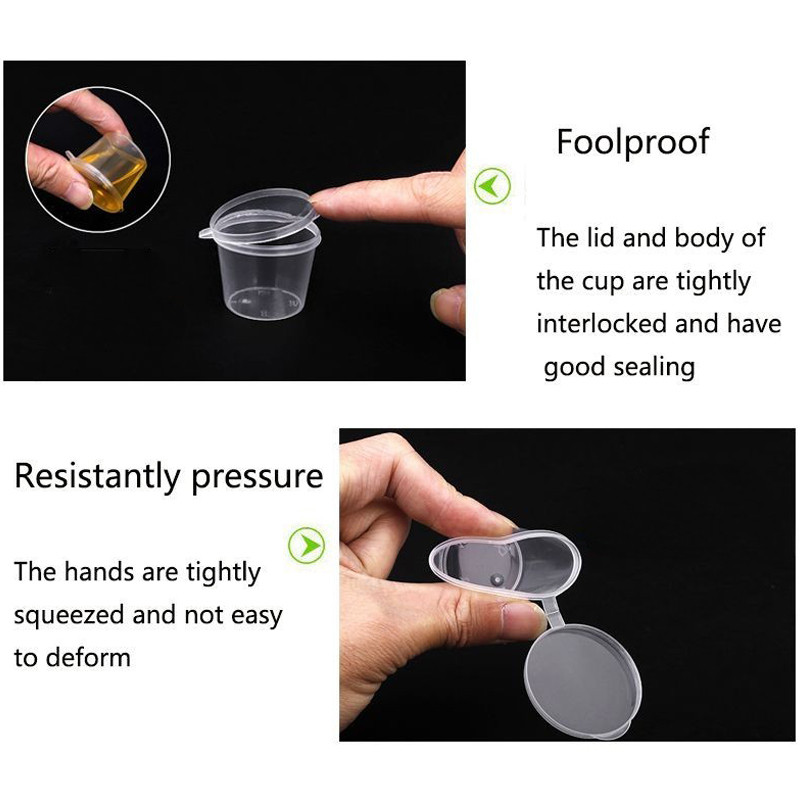 Foolproof

The lid and body of the cup are tightly interlocked and have good sealing

Resistantly pressure

The hands are tightly squeezed and not easy to deform