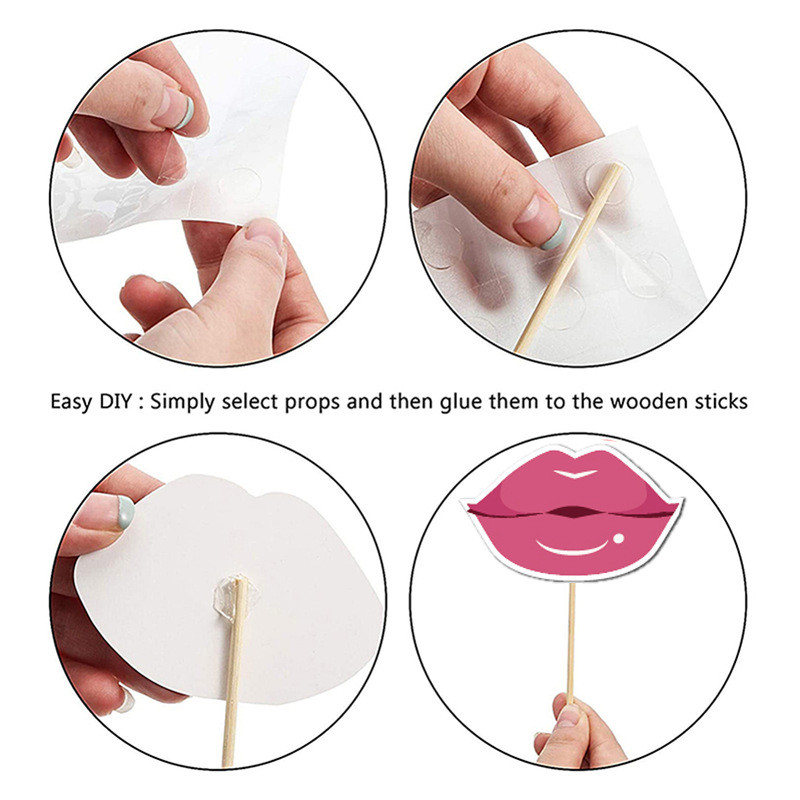 Easy DIY : Simply select props and then glue them to the wooden sticks