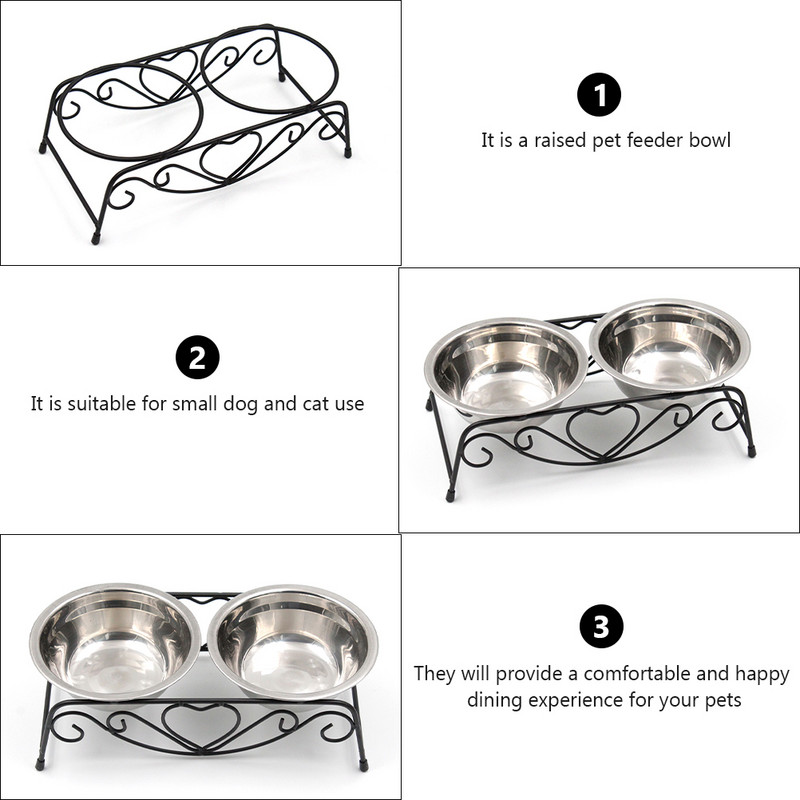 1

It is a raised pet feeder bowl

2

It is suitable for small dog and cat use

3

They will provide a comfortable and happy dining experience for your pets