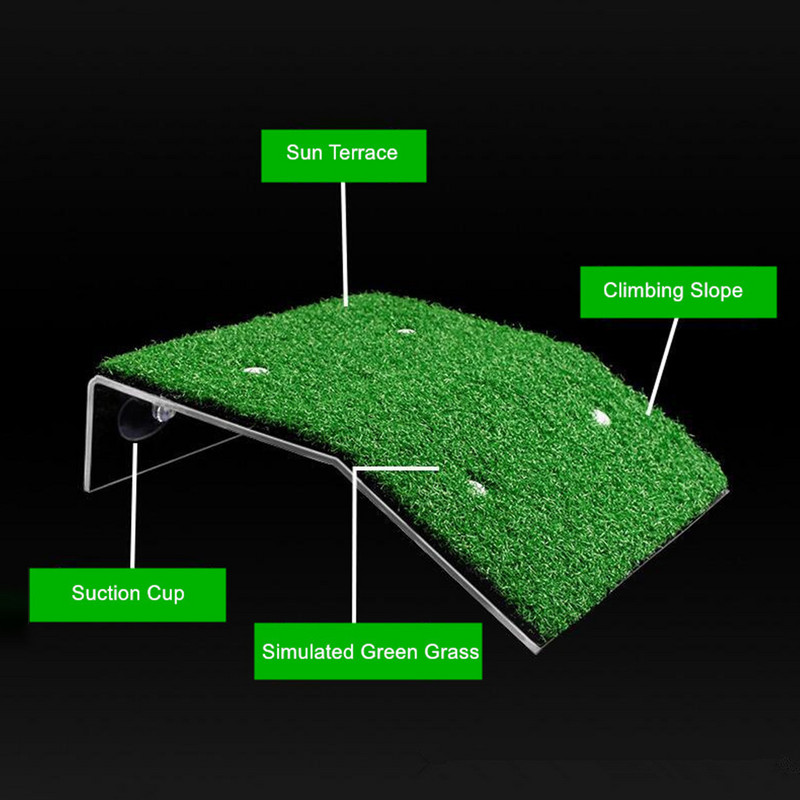 Sun Terrace

Climbing Slope

Suction Cup

Simulated Green Grass