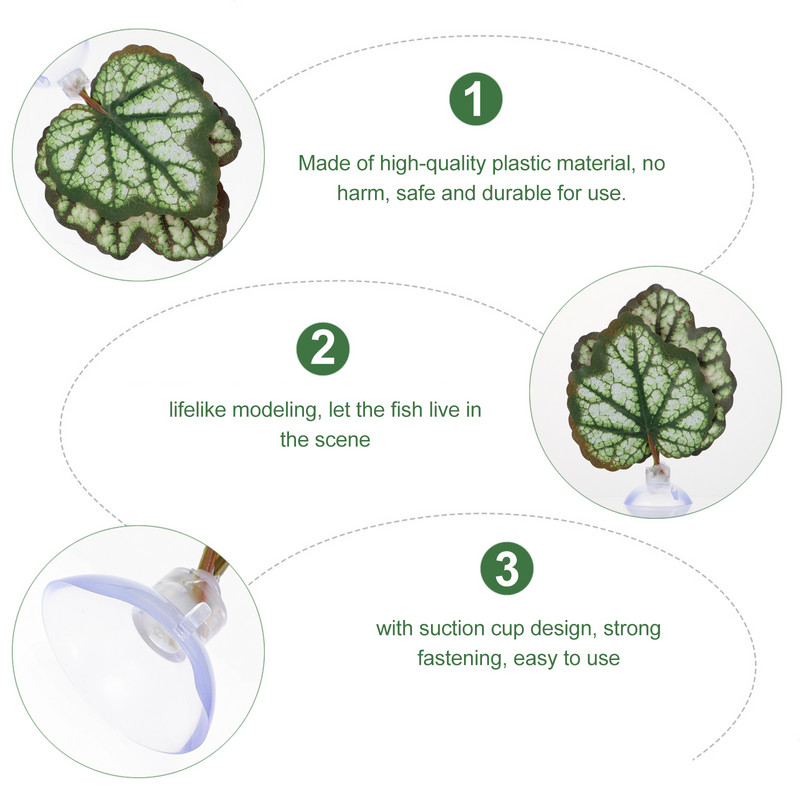 1

Made of high-quality plastic material, no harm, safe and durable for use.

2

lifelike modeling, let the fish live in the scene

3

with suction cup design, strong fastening, easy to use