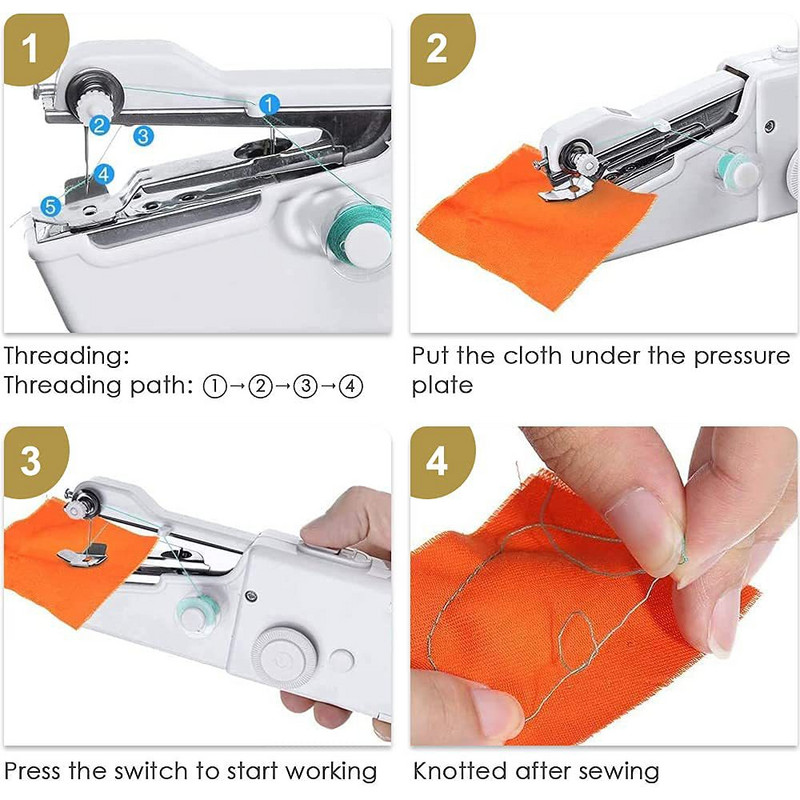 1

1
2
3
4
5

Threading:
Threading path: ①→②→③→④

2

Put the cloth under the pressure plate

3

Press the switch to start working

4

Knotted after sewing