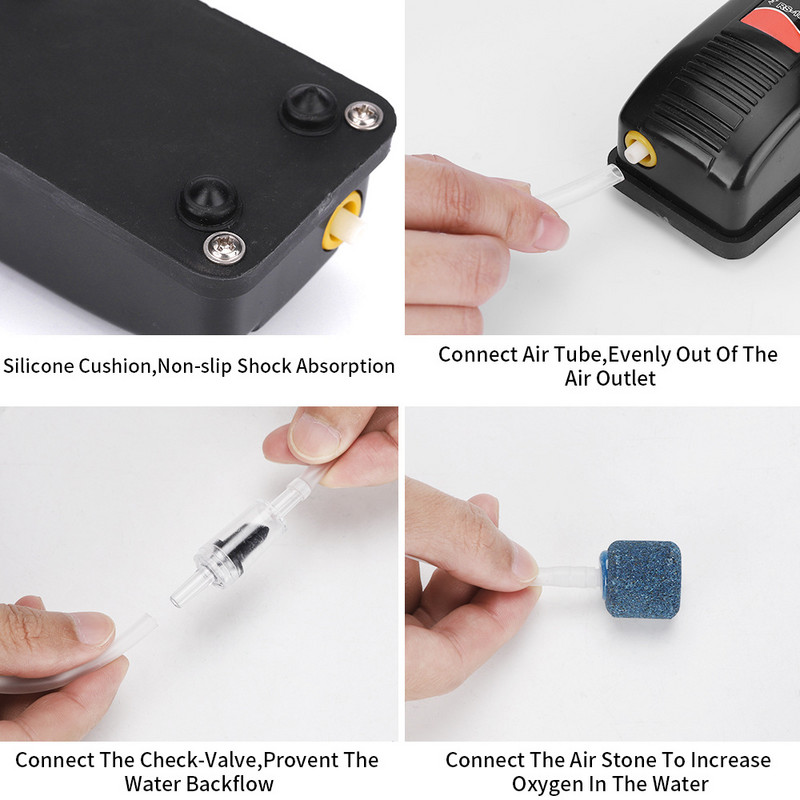 Silicone Cushion,Non-slip Shock Absorption

Connect Air Tube,Evenly Out Of The Air Outlet

Connect The Check-Valve,Provent The Water Backflow

Connect The Air Stone To Increase Oxygen In The Water