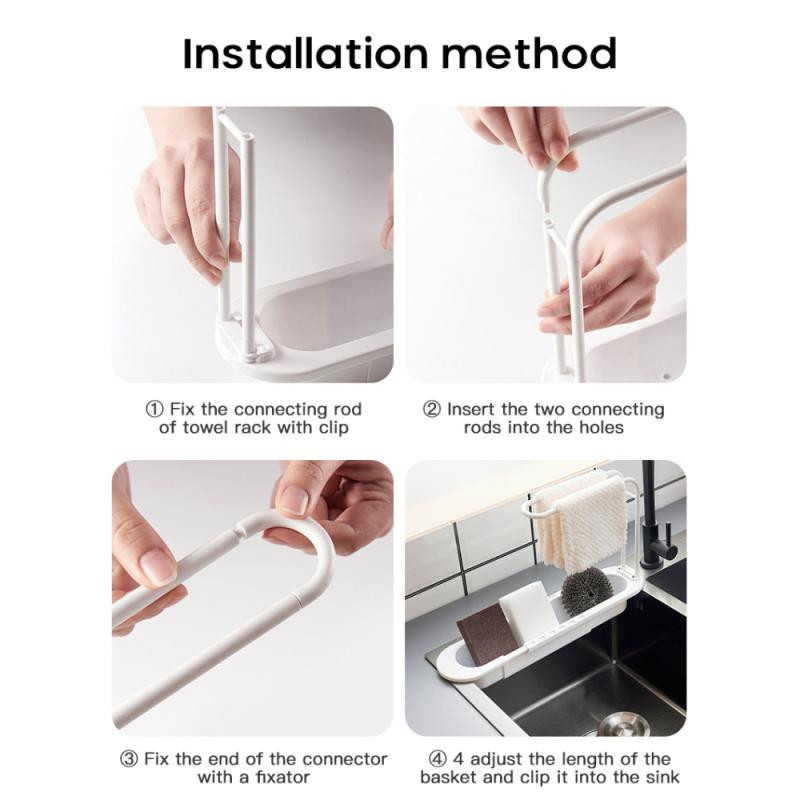 Installation method

① Fix the connecting rod of towel rack with clip

② Insert the two connecting rods into the holes

③ Fix the end of the connector with a fixator

④ 4 adjust the length of the basket and clip it into the sink