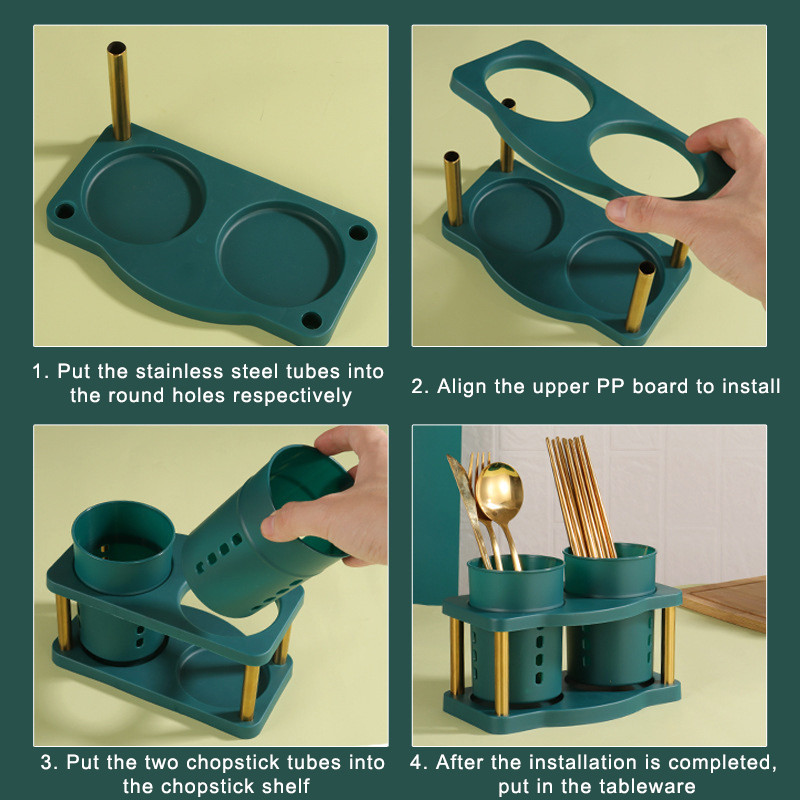 1. Put the stainless steel tubes into the round holes respectively

2. Align the upper PP board to install

3. Put the two chopstick tubes into the chopstick shelf

4. After the installation is completed, put in the tableware