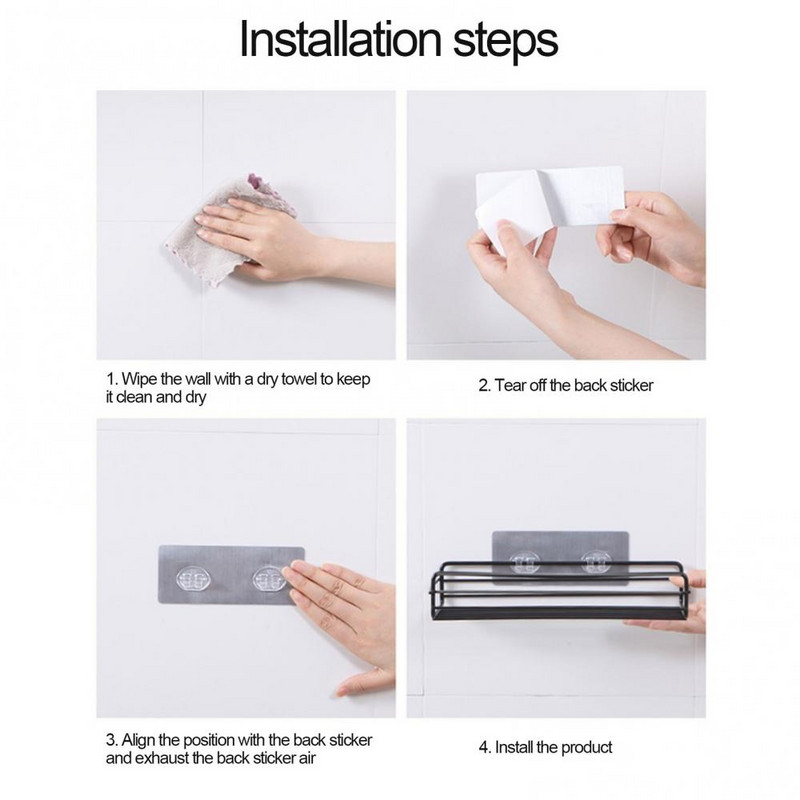 Installation steps

1. Wipe the wall with a dry towel to keep it clean and dry

2. Tear off the back sticker

3. Align the position with the back sticker and exhaust the back sticker air

4. Install the product