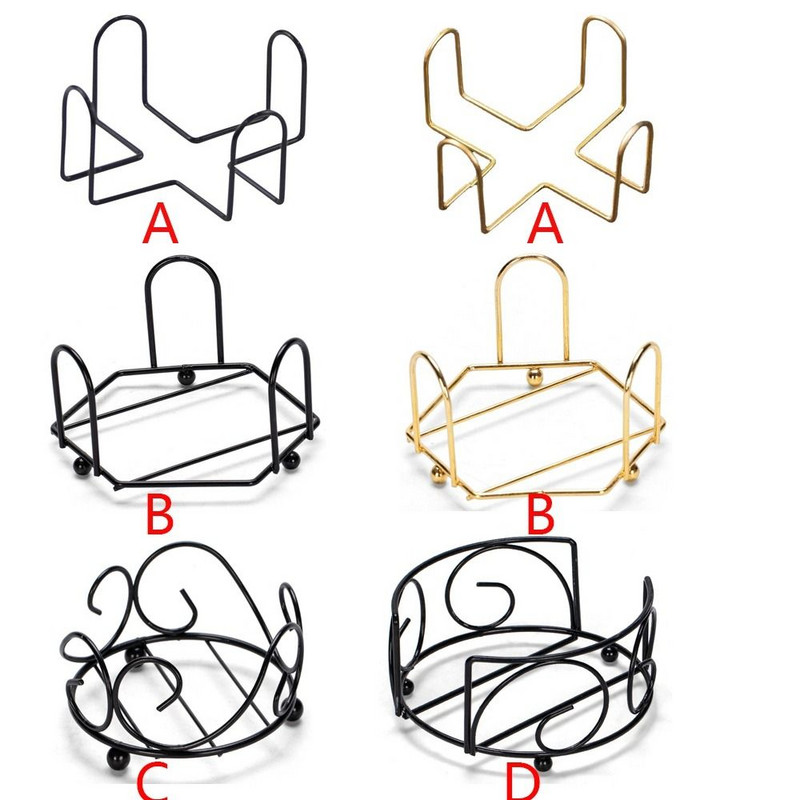 A
A
B
B
C
D