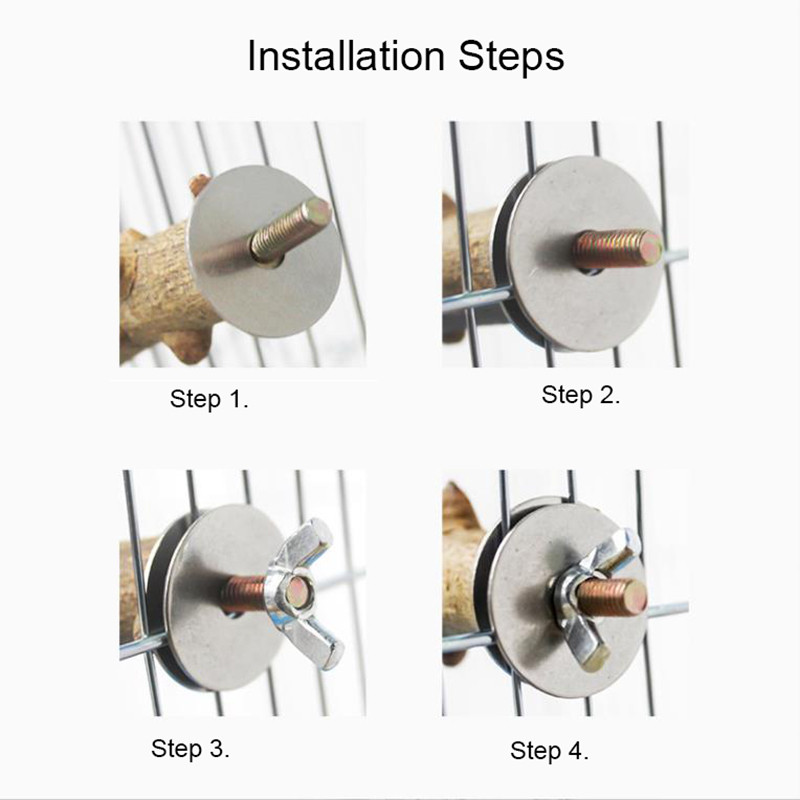 Installation Steps

Step 1.

Step 2.

Step 3.

Step 4.