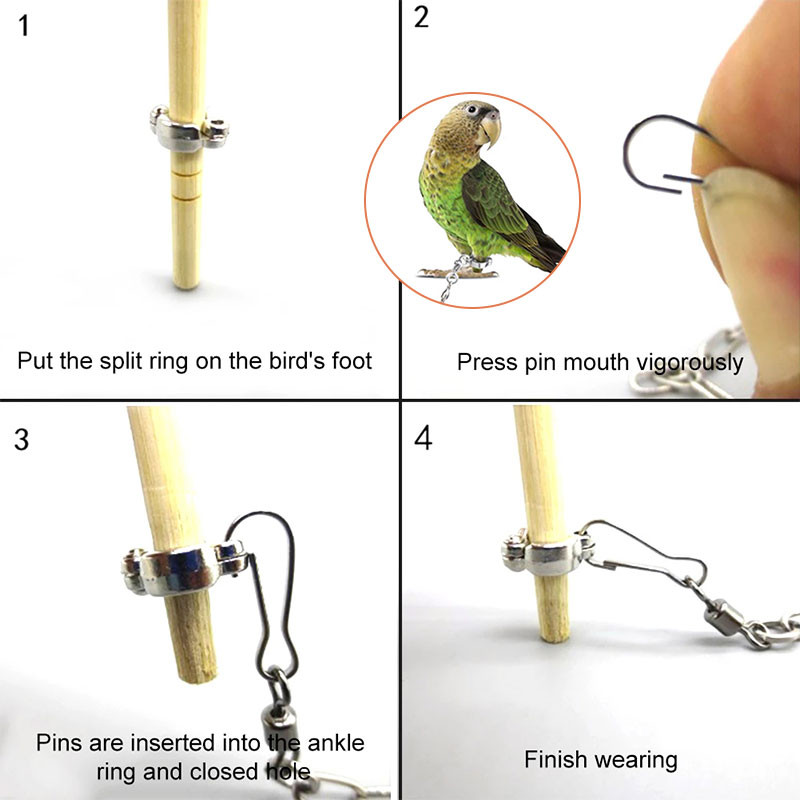 1

Put the split ring on the bird's foot

2

Press pin mouth vigorously

3

Pins are inserted into the ankle ring and closed hole

4

Finish wearing