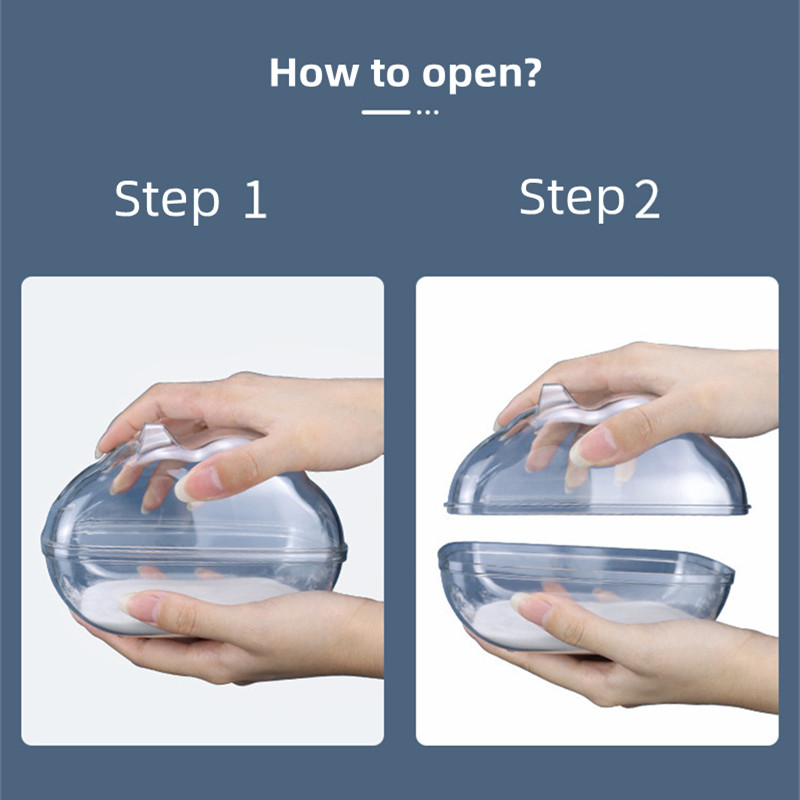 How to open?

Step 1

Step 2