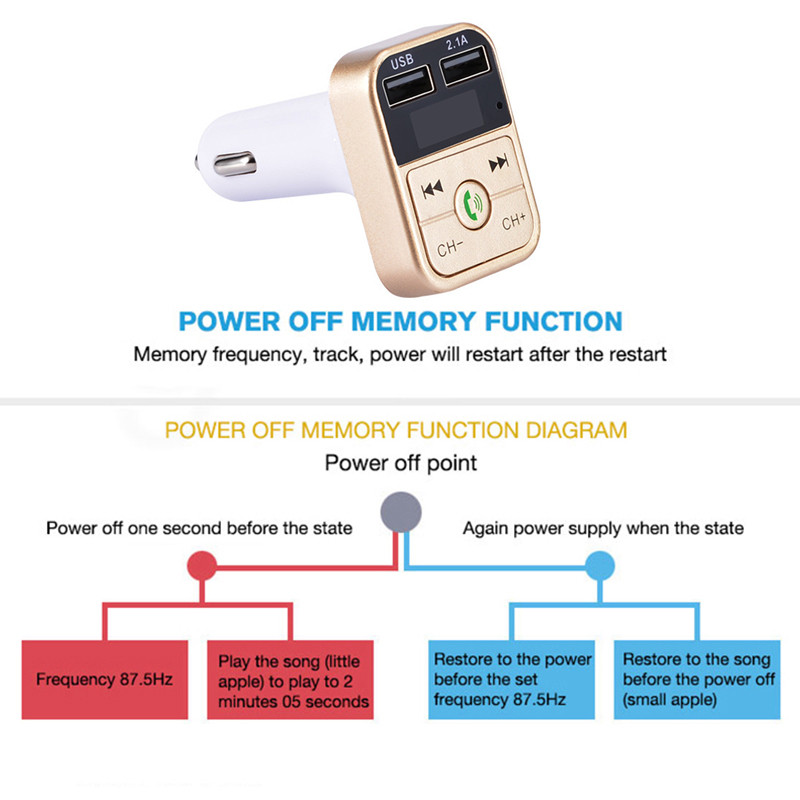 USB
2.1A
CH-
CH+

POWER OFF MEMORY FUNCTION
Memory frequency, track, power will restart after the restart

POWER OFF MEMORY FUNCTION DIAGRAM
Power off point

Power off one second before the state

Again power supply when the state

Frequency 87.5Hz

Play the song (little apple) to play to 2 minutes 05 seconds

Restore to the power before the set frequency 87.5Hz

Restore to the song before the power off (small apple)