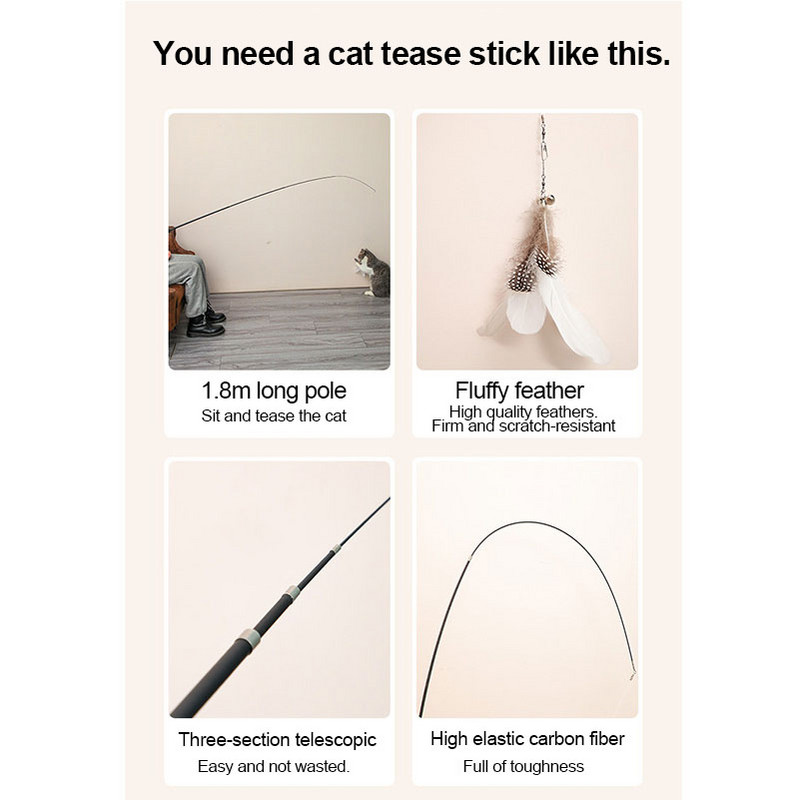 You need a cat tease stick like this.

1.8m long pole
Sit and tease the cat

Fluffy feather
High quality feathers.
Firm and scratch-resistant

Three-section telescopic
Easy and not wasted.

High elastic carbon fiber
Full of toughness