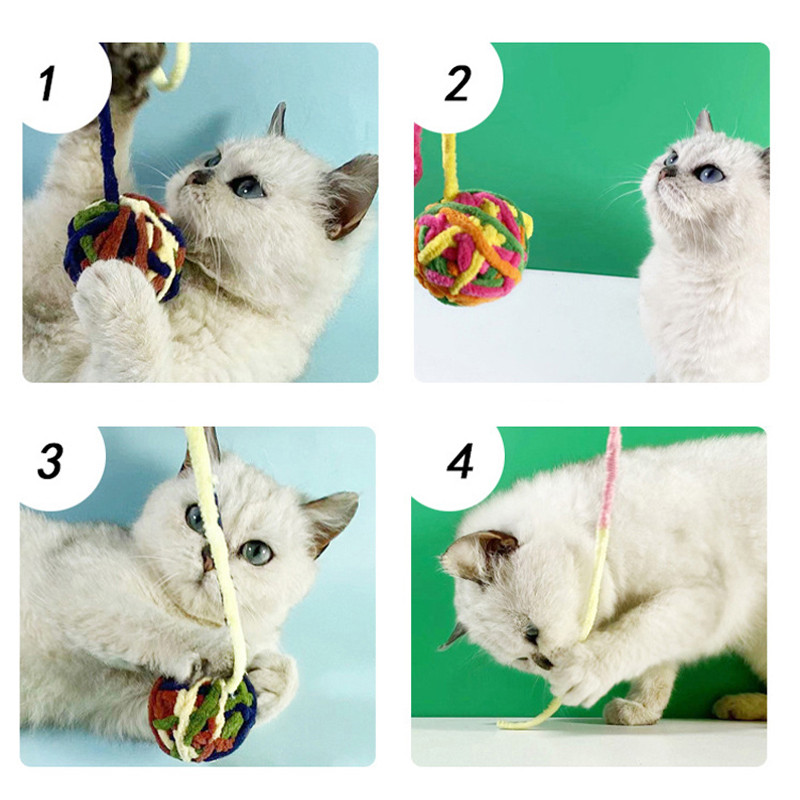 1

2

3

4