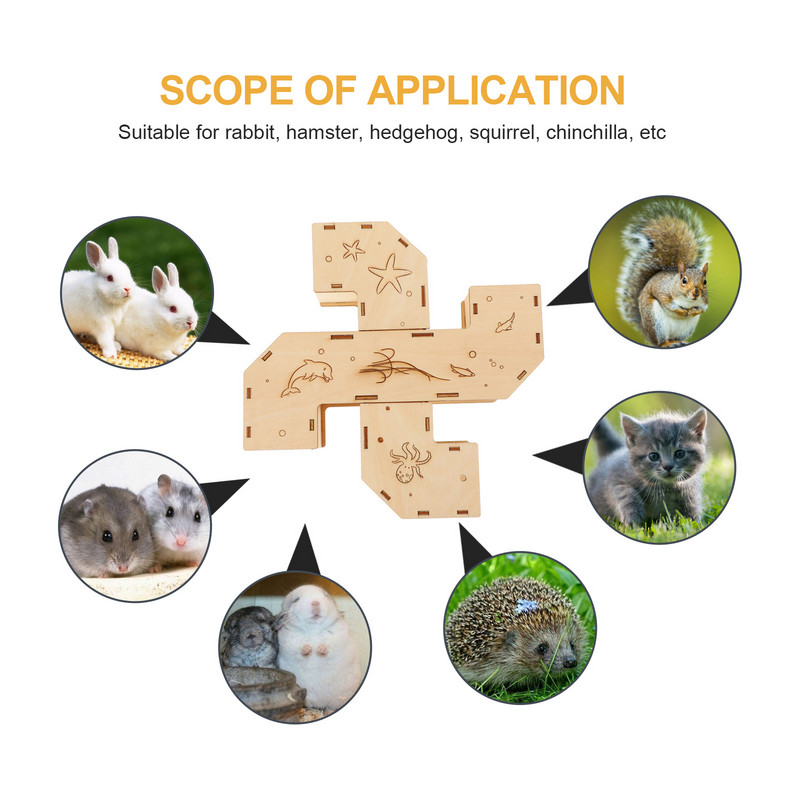 SCOPE OF APPLICATION

Suitable for rabbit, hamster, hedgehog, squirrel, chinchilla, etc