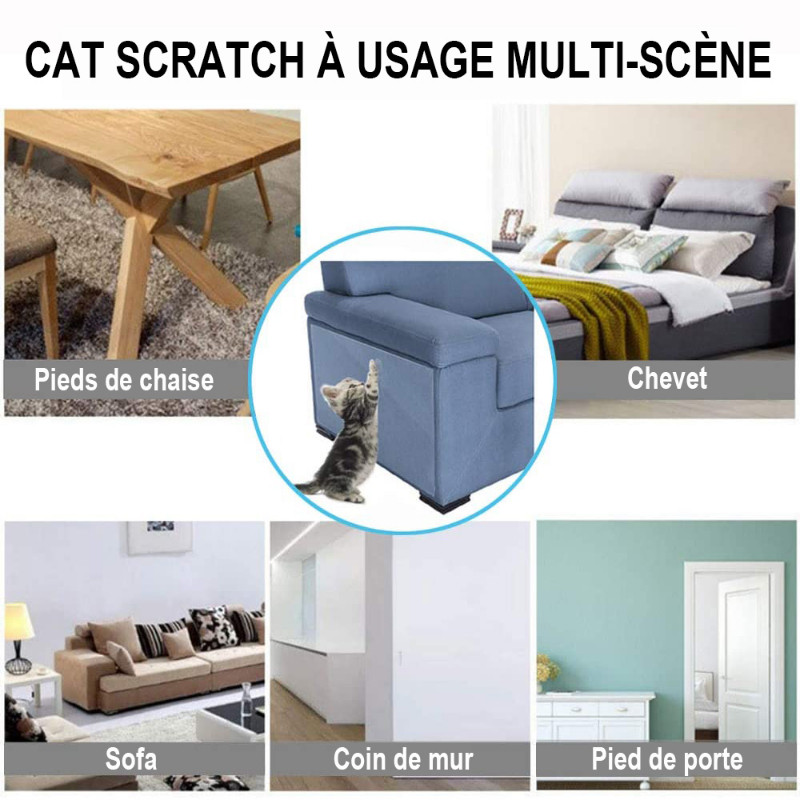 CAT SCRATCH À USAGE MULTI-SCÈNE

Pieds de chaise

Chevet

Sofa

Coin de mur

Pied de porte