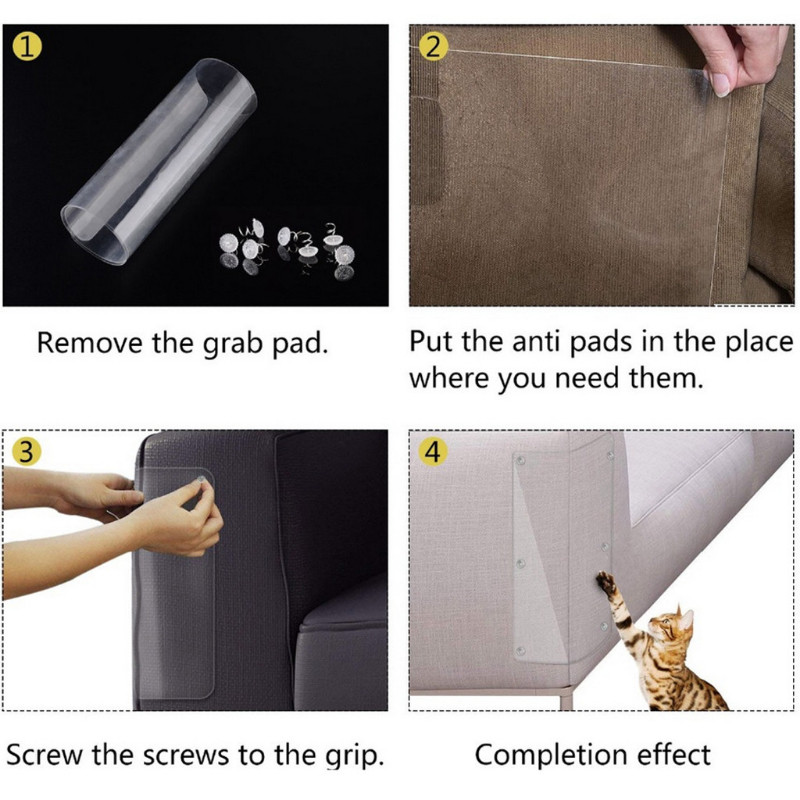 1

Remove the grab pad.

2

Put the anti pads in the place where you need them.

3

Screw the screws to the grip.

4

Completion effect