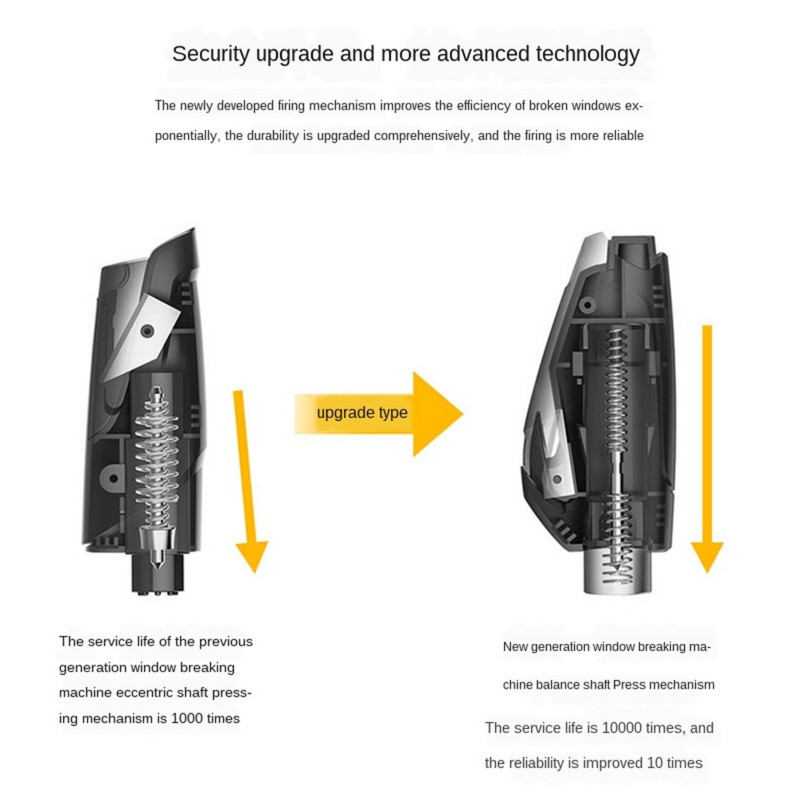 Security upgrade and more advanced technology

The newly developed firing mechanism improves the efficiency of broken windows exponentially, the durability is upgraded comprehensively, and the firing is more reliable

upgrade type

The service life of the previous generation window breaking machine eccentric shaft pressing mechanism is 1000 times

New generation window breaking machine balance shaft Press mechanism

The service life is 10000 times, and the reliability is improved 10 times