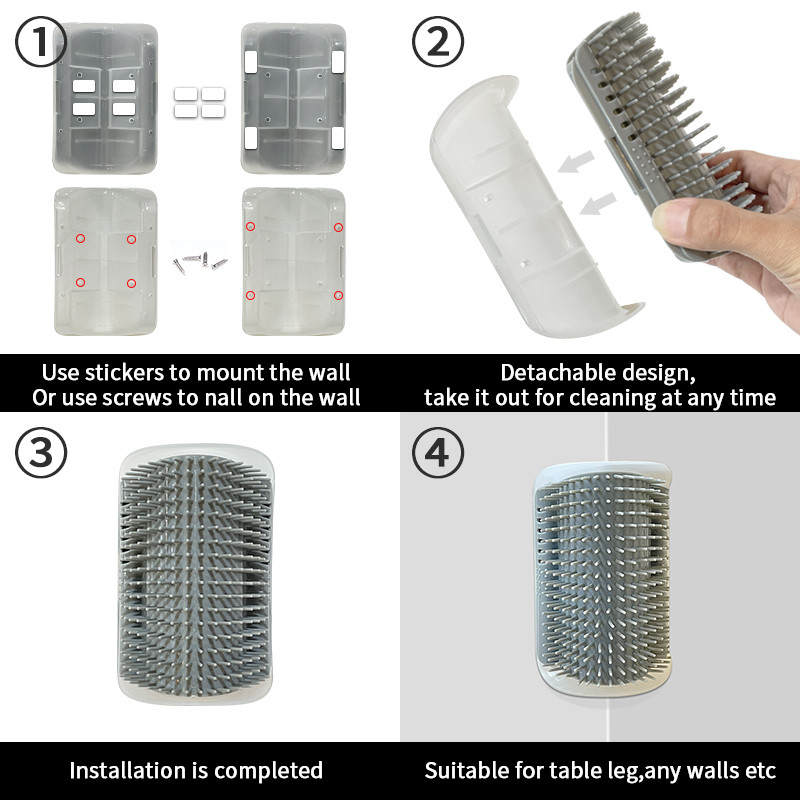 ①

Use stickers to mount the wall
Or use screws to nall on the wall

②

Detachable design,
take it out for cleaning at any time

③

Installation is completed

④

Suitable for table leg,any walls etc