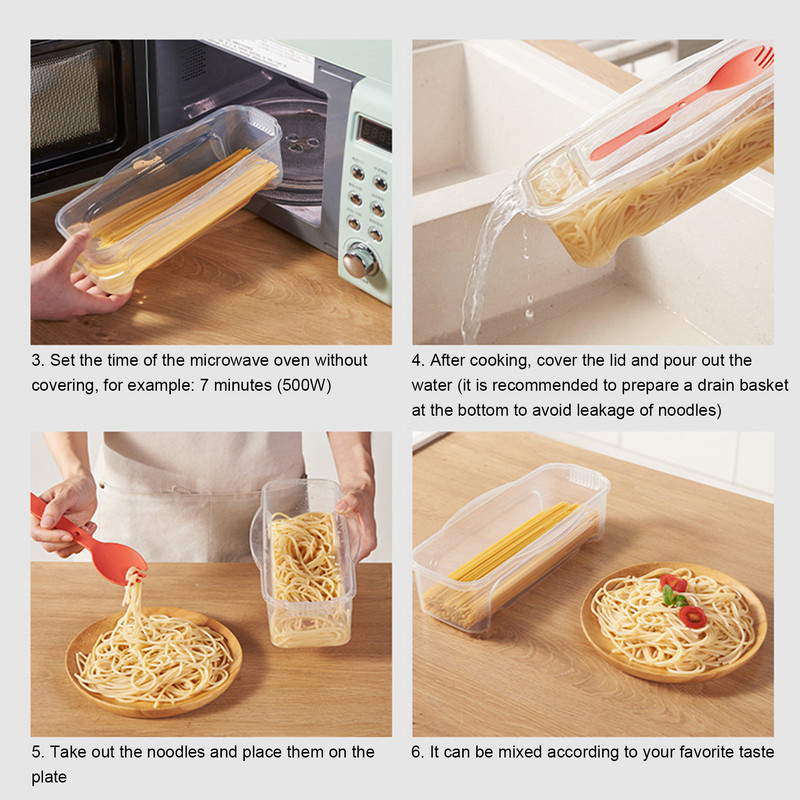 3. Set the time of the microwave oven without covering, for example: 7 minutes (500W)

4. After cooking, cover the lid and pour out the water (it is recommended to prepare a drain basket at the bottom to avoid leakage of noodles)

5. Take out the noodles and place them on the plate

6. It can be mixed according to your favorite taste