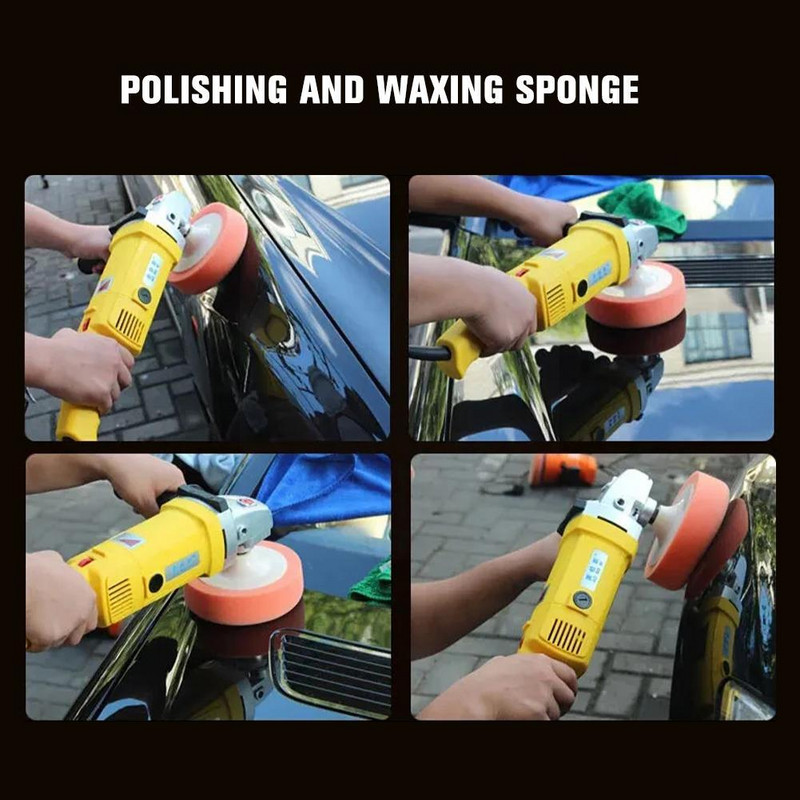 POLISHING AND WAXING SPONGE