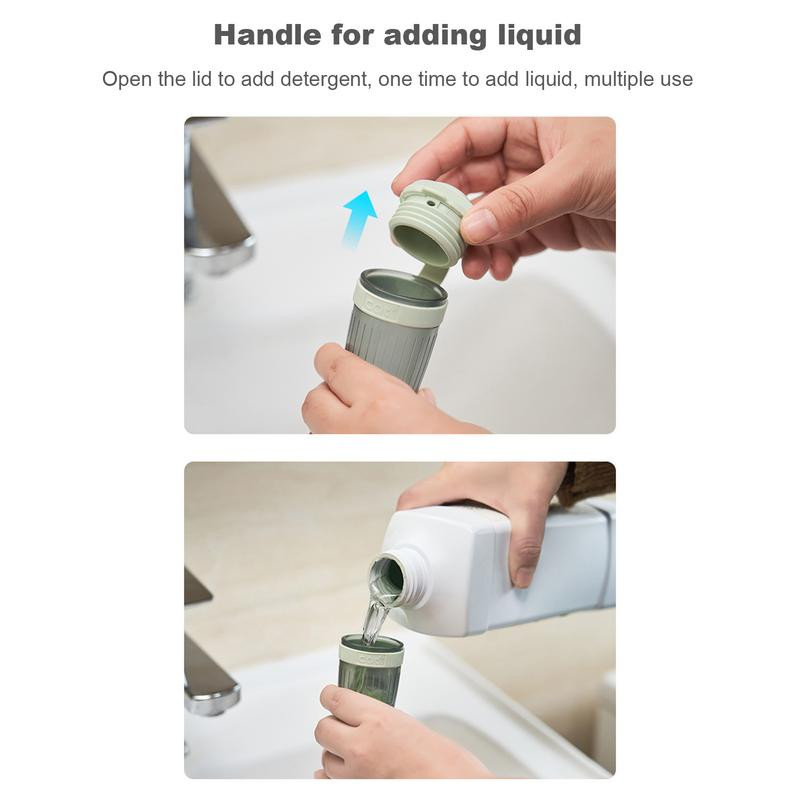 Handle for adding liquid

Open the lid to add detergent, one time to add liquid, multiple use