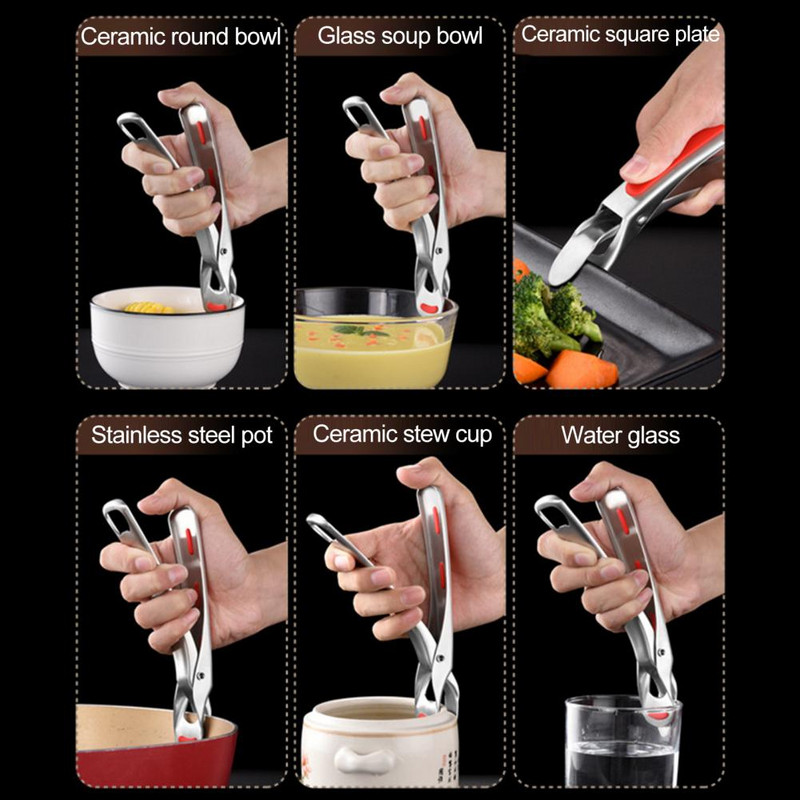 Ceramic round bowl

Glass soup bowl

Ceramic square plate

Stainless steel pot

Ceramic stew cup

Water glass