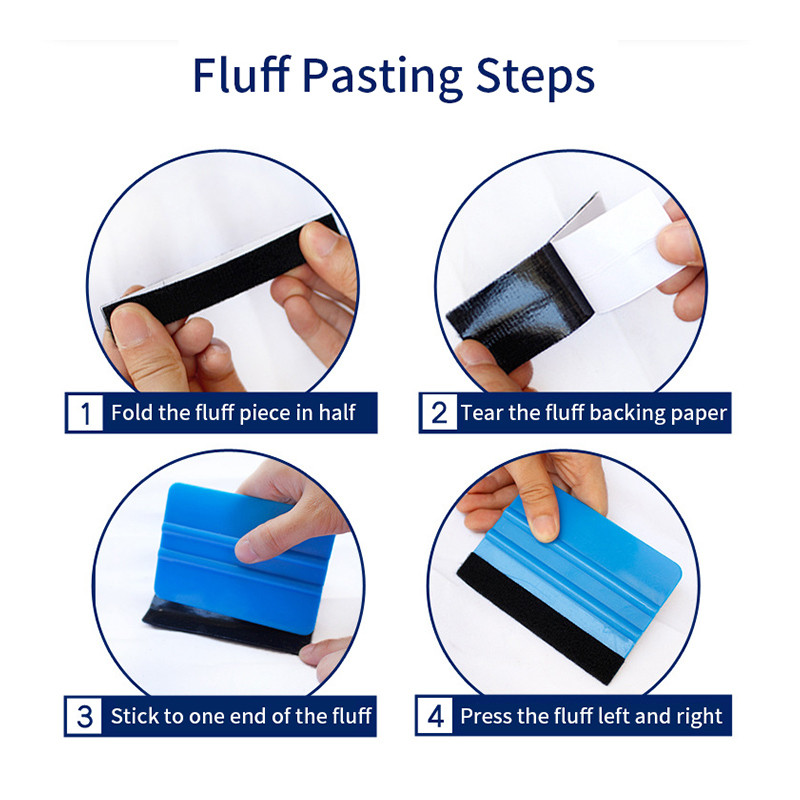 Fluff Pasting Steps

1 Fold the fluff piece in half

2 Tear the fluff backing paper

3 Stick to one end of the fluff

4 Press the fluff left and right