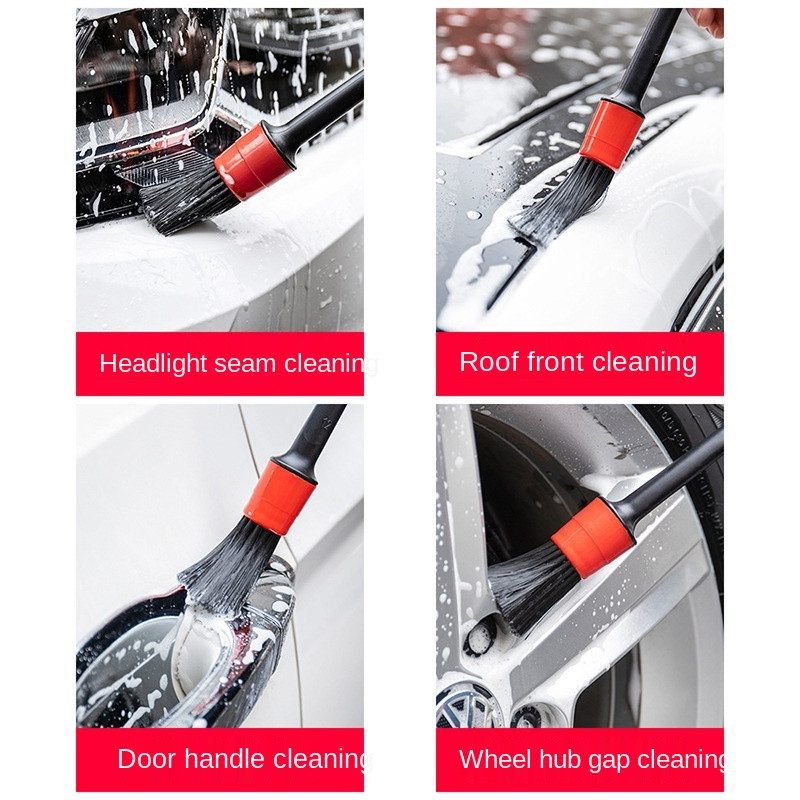 Headlight seam cleaning

Roof front cleaning

Door handle cleaning

Wheel hub gap cleaning