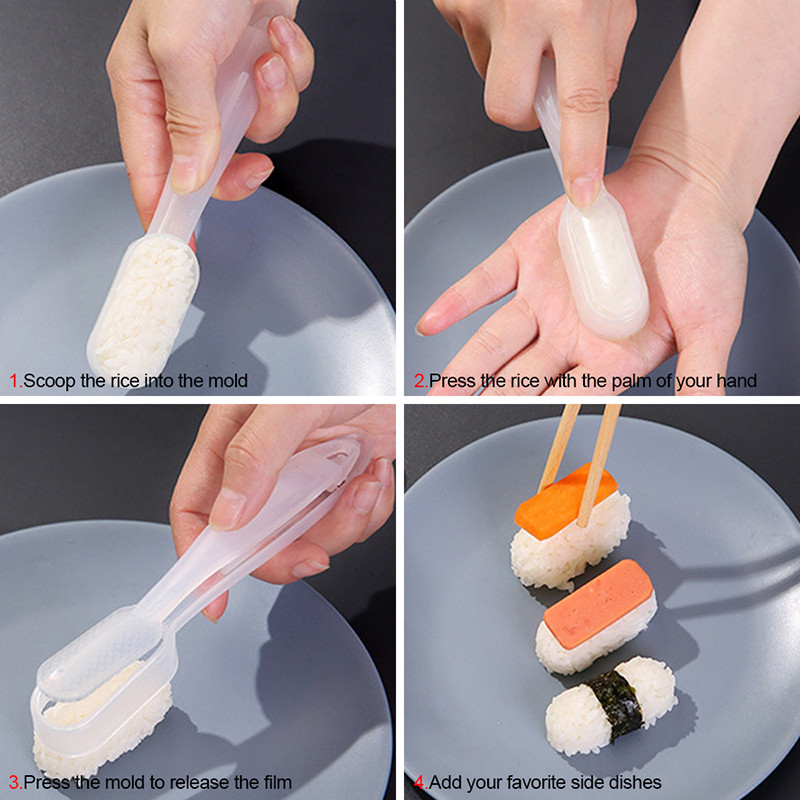 1.Scoop the rice into the mold

2.Press the rice with the palm of your hand

3.Press the mold to release the film

4.Add your favorite side dishes