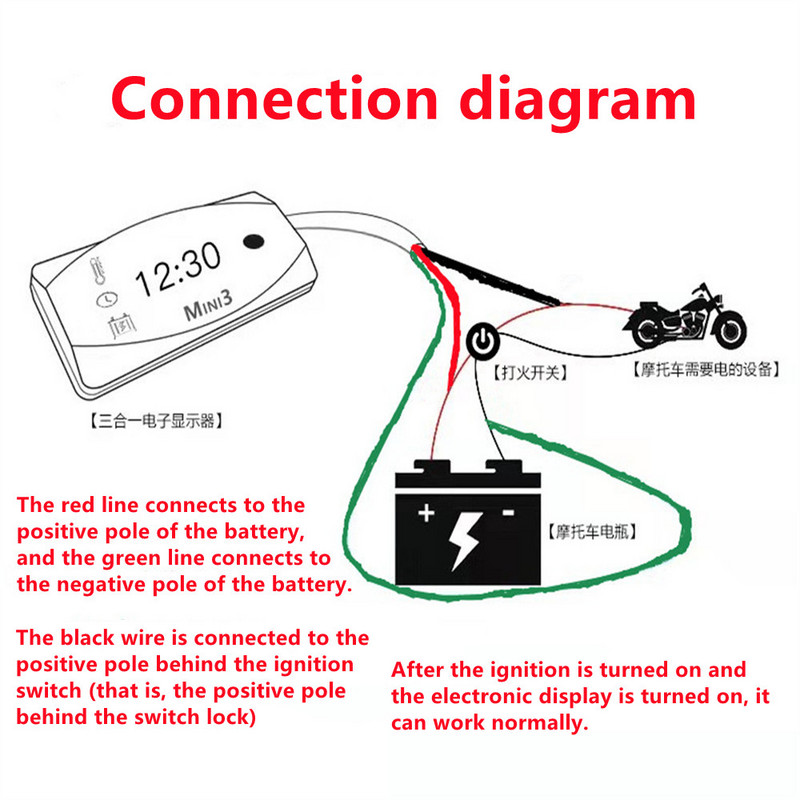 Connection diagram

12:30

MINI3

【三合一电子显示器】

【打火开关】

【摩托车需要电的设备】

+ -

【摩托车电瓶】

The red line connects to the positive pole of the battery, and the green line connects to the negative pole of the battery.

The black wire is connected to the positive pole behind the ignition switch (that is, the positive pole behind the switch lock)

After the ignition is turned on and the electronic display is turned on, it can work normally.