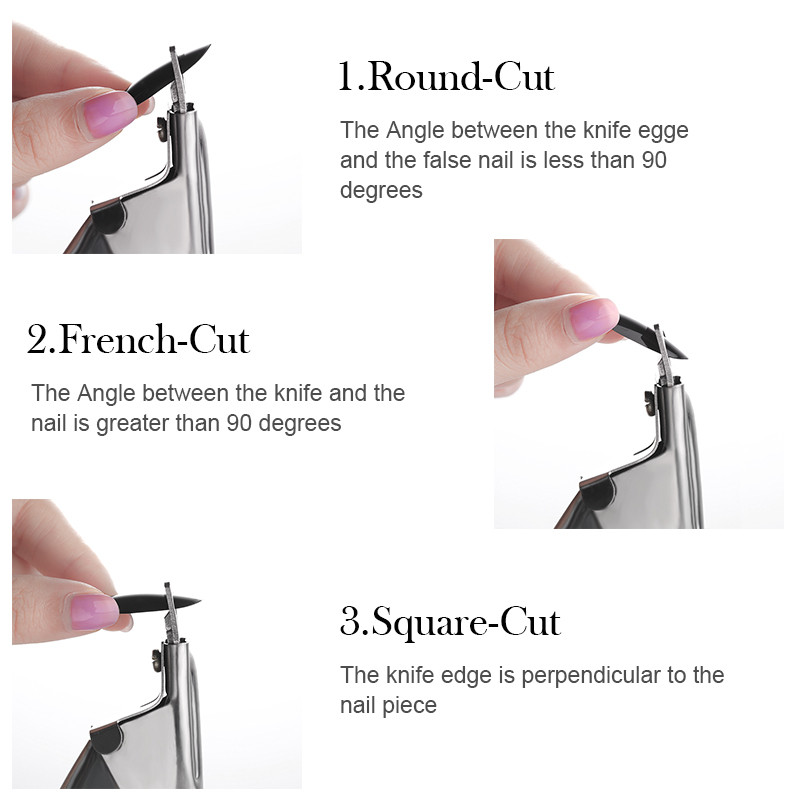 1.Round-Cut

The Angle between the knife egge and the false nail is less than 90 degrees

2.French-Cut

The Angle between the knife and the nail is greater than 90 degrees

3.Square-Cut

The knife edge is perpendicular to the nail piece