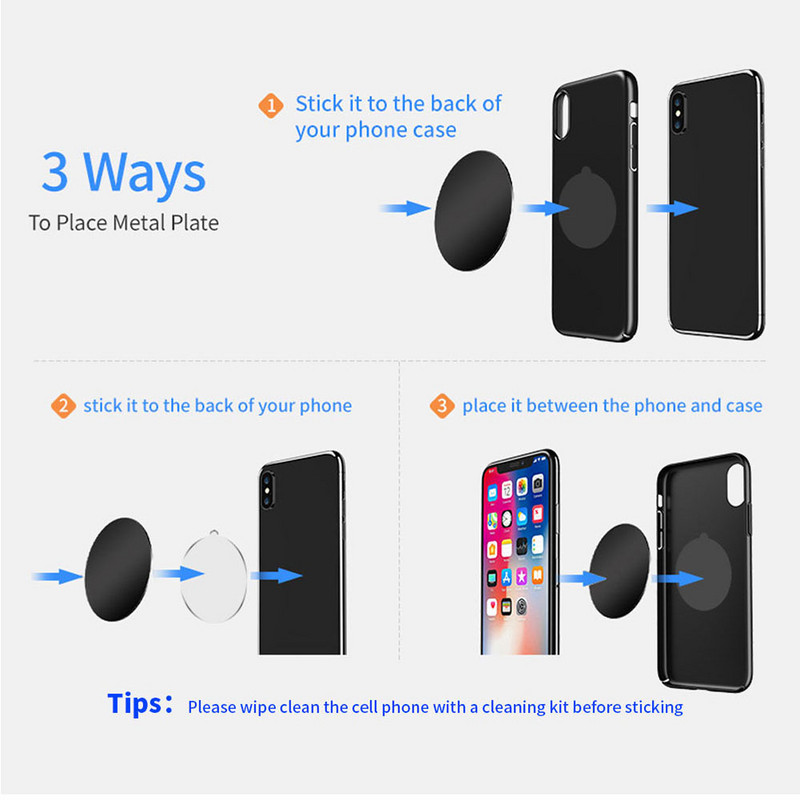 3 Ways
To Place Metal Plate

1 Stick it to the back of your phone case

2 stick it to the back of your phone

3 place it between the phone and case

Tips: Please wipe clean the cell phone with a cleaning kit before sticking