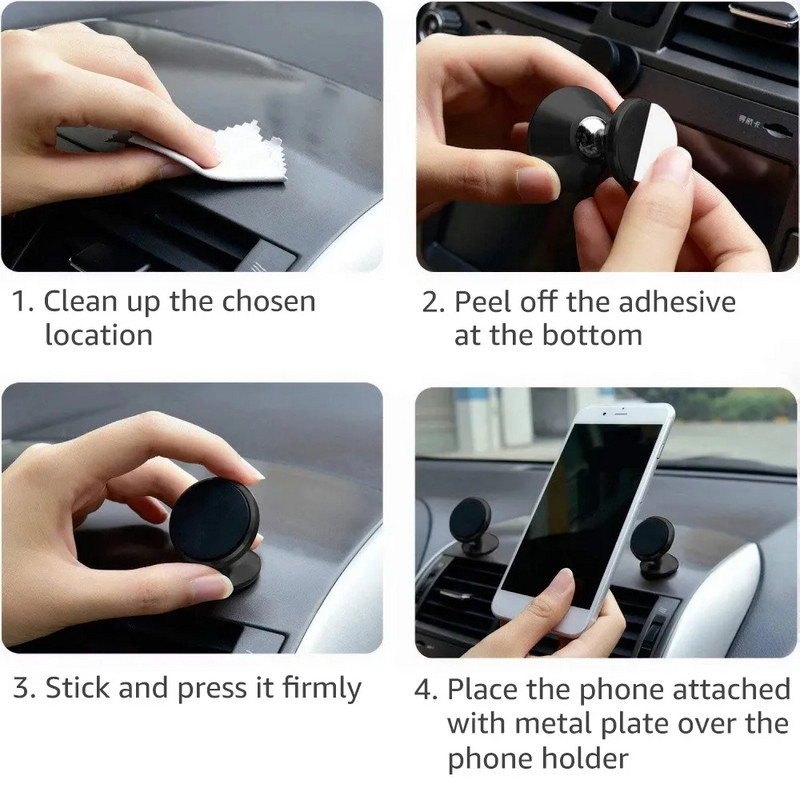 1. Clean up the chosen location

2. Peel off the adhesive at the bottom

3. Stick and press it firmly

4. Place the phone attached with metal plate over the phone holder