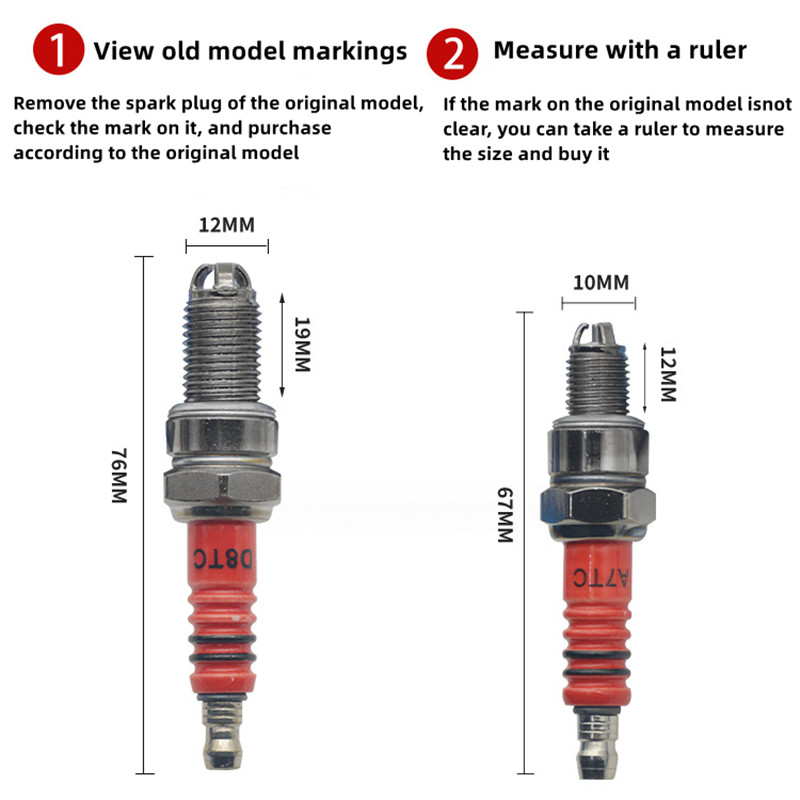 1 View old model markings

Remove the spark plug of the original model, check the mark on it, and purchase according to the original model

2 Measure with a ruler

If the mark on the original model isnot clear, you can take a ruler to measure the size and buy it

12MM

19MM

76MM

D8TC

10MM

12MM

67MM

A7TC