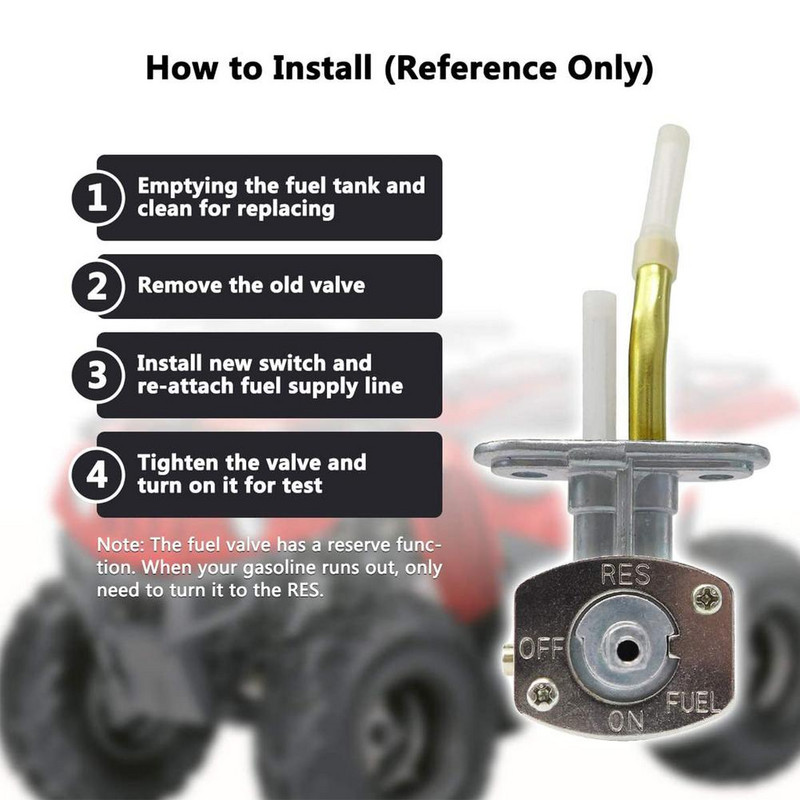 How to Install (Reference Only)

1 Emptying the fuel tank and clean for replacing

2 Remove the old valve

3 Install new switch and re-attach fuel supply line

4 Tighten the valve and turn on it for test

Note: The fuel valve has a reserve function. When your gasoline runs out, only need to turn it to the RES.

RES
OFF
ON
FUEL