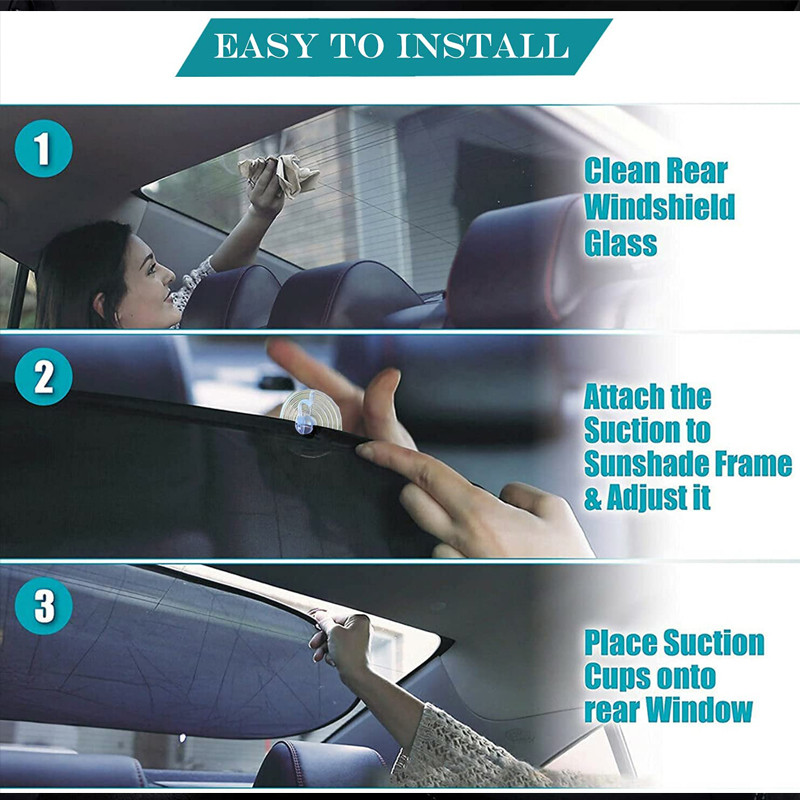 EASY TO INSTALL

1

Clean Rear Windshield Glass

2

Attach the Suction to Sunshade Frame & Adjust it

3

Place Suction Cups onto rear Window