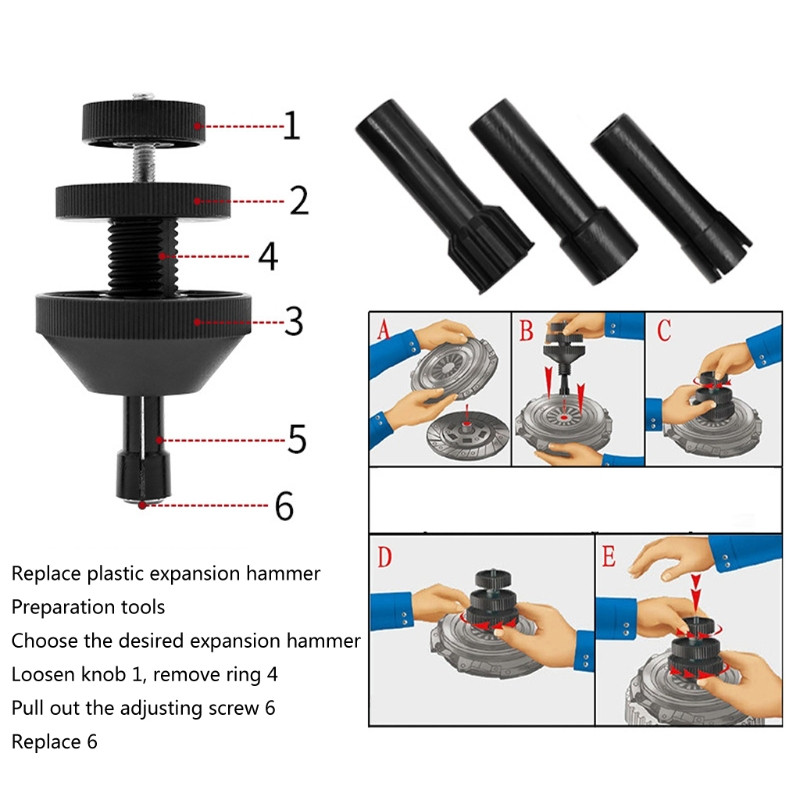 1
2
4
3
5
6

A
B
C
D
E

Replace plastic expansion hammer
Preparation tools
Choose the desired expansion hammer
Loosen knob 1, remove ring 4
Pull out the adjusting screw 6
Replace 6