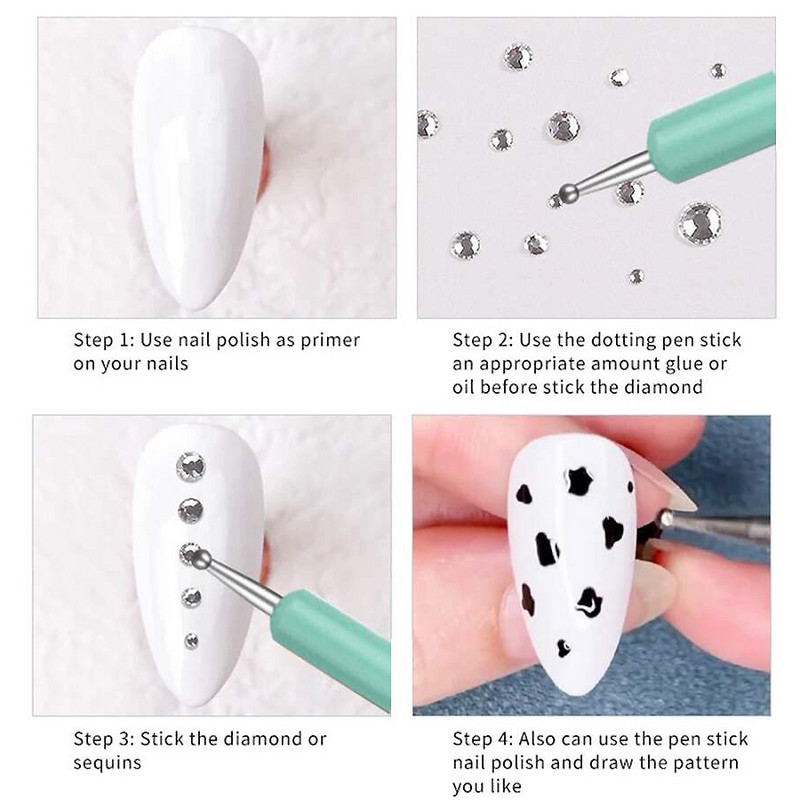 Step 1: Use nail polish as primer on your nails

Step 2: Use the dotting pen stick an appropriate amount glue or oil before stick the diamond

Step 3: Stick the diamond or sequins

Step 4: Also can use the pen stick nail polish and draw the pattern you like