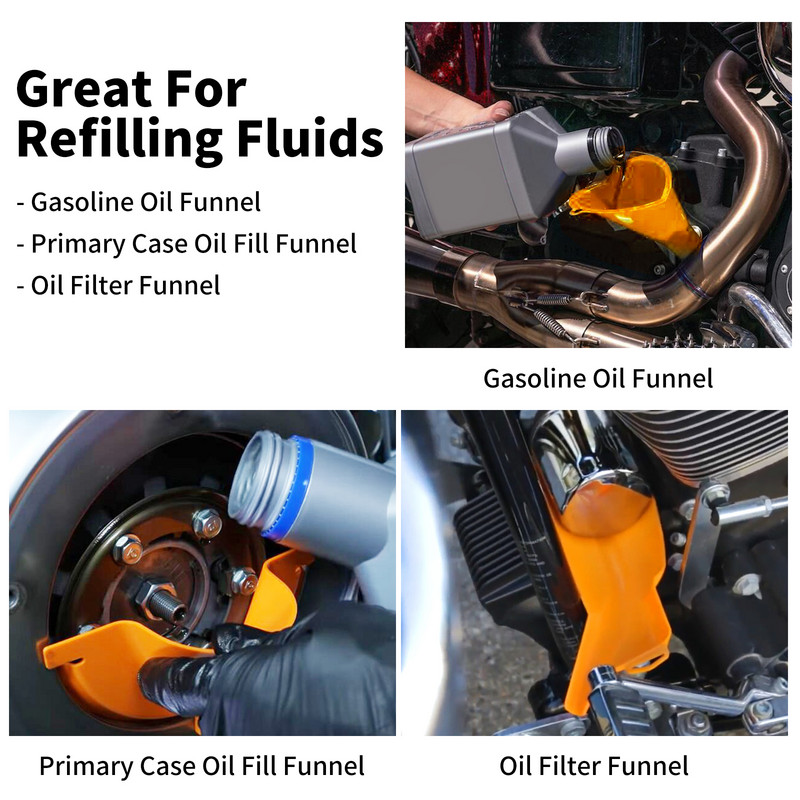 Great For Refilling Fluids

- Gasoline Oil Funnel
- Primary Case Oil Fill Funnel
- Oil Filter Funnel

Gasoline Oil Funnel

Primary Case Oil Fill Funnel

Oil Filter Funnel