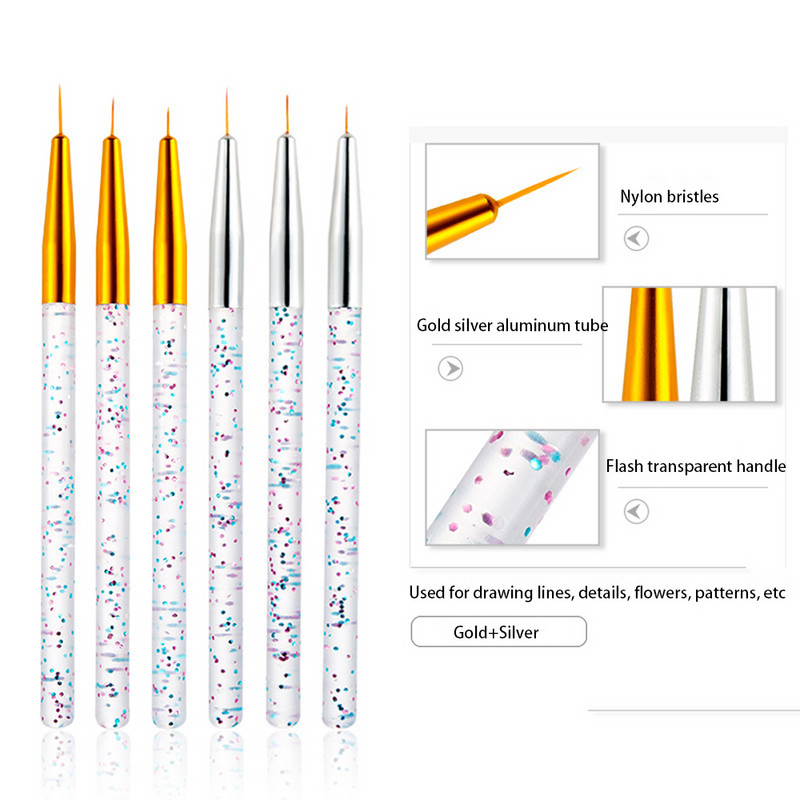 Nylon bristles

Gold silver aluminum tube

Flash transparent handle

Used for drawing lines, details, flowers, patterns, etc

Gold+Silver