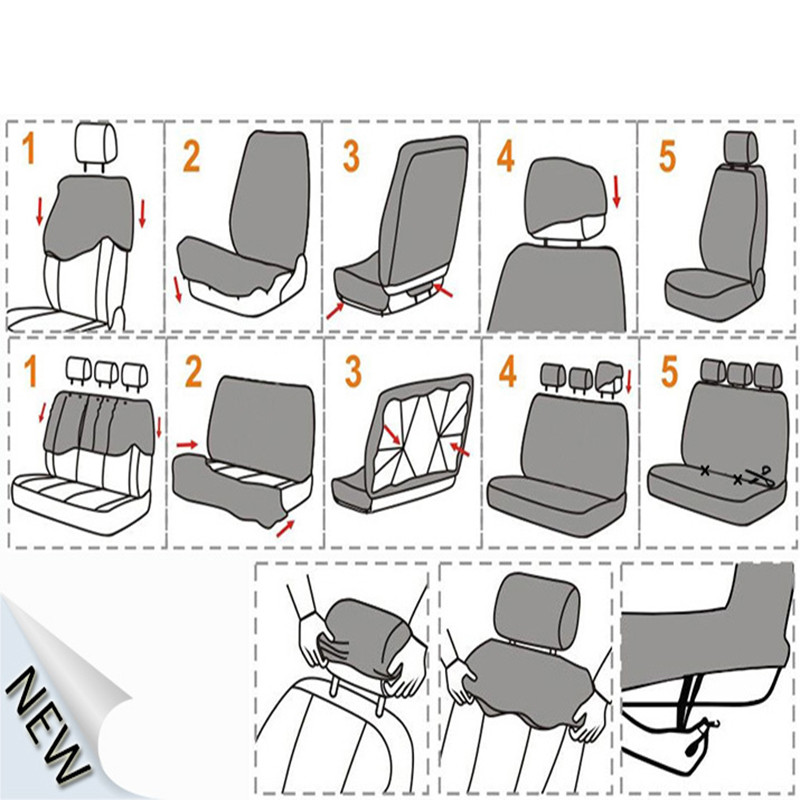 1
2
3
4
5
1
2
3
4
5
NEW